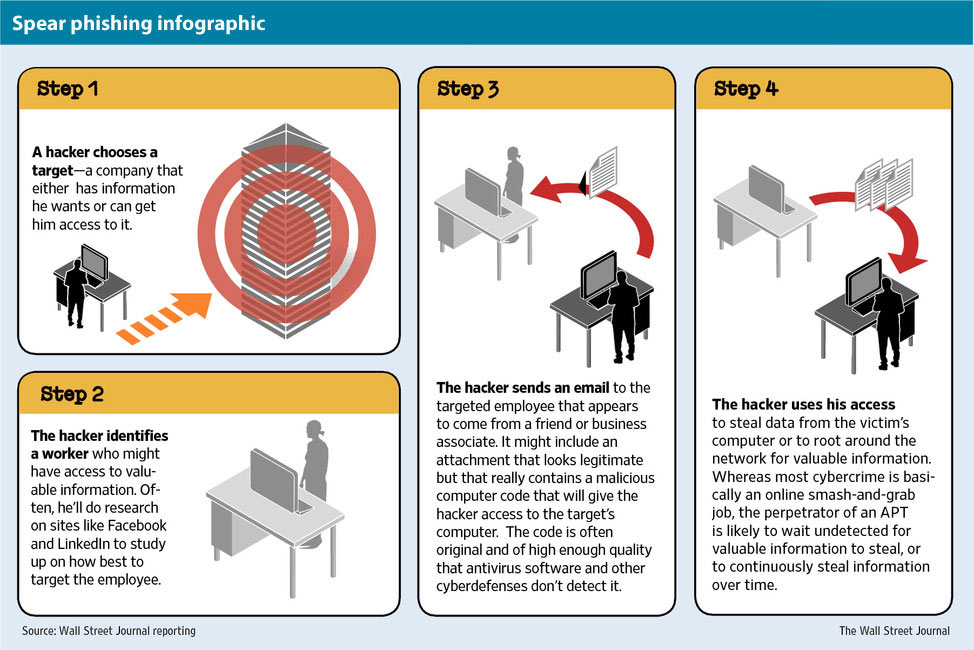 Spear phishing infographic

Step 1

A hacker chooses a target—a company that either has information he wants or can get him access to it.

Step 2

The hacker identifies a worker who might have access to valuable information. Often, he'll do research on sites like Facebook and LinkedIn to study up on how best to target the employee.

Step 3

The hacker sends an email to the targeted employee that appears to come from a friend or business associate. It might include an attachment that looks legitimate but that really contains a malicious computer code that will give the hacker access to the target's computer. The code is often original and of high enough quality that antivirus software and other cyberdefenses don't detect it.

Step 4

The hacker uses his access to steal data from the victim's computer or to root around the network for valuable information. Whereas most cybercrime is basically an online smash-and-grab job, the perpetrator of an APT is likely to wait undetected for valuable information to steal, or to continuously steal information over time.

Source: Wall Street Journal reporting

The Wall Street Journal